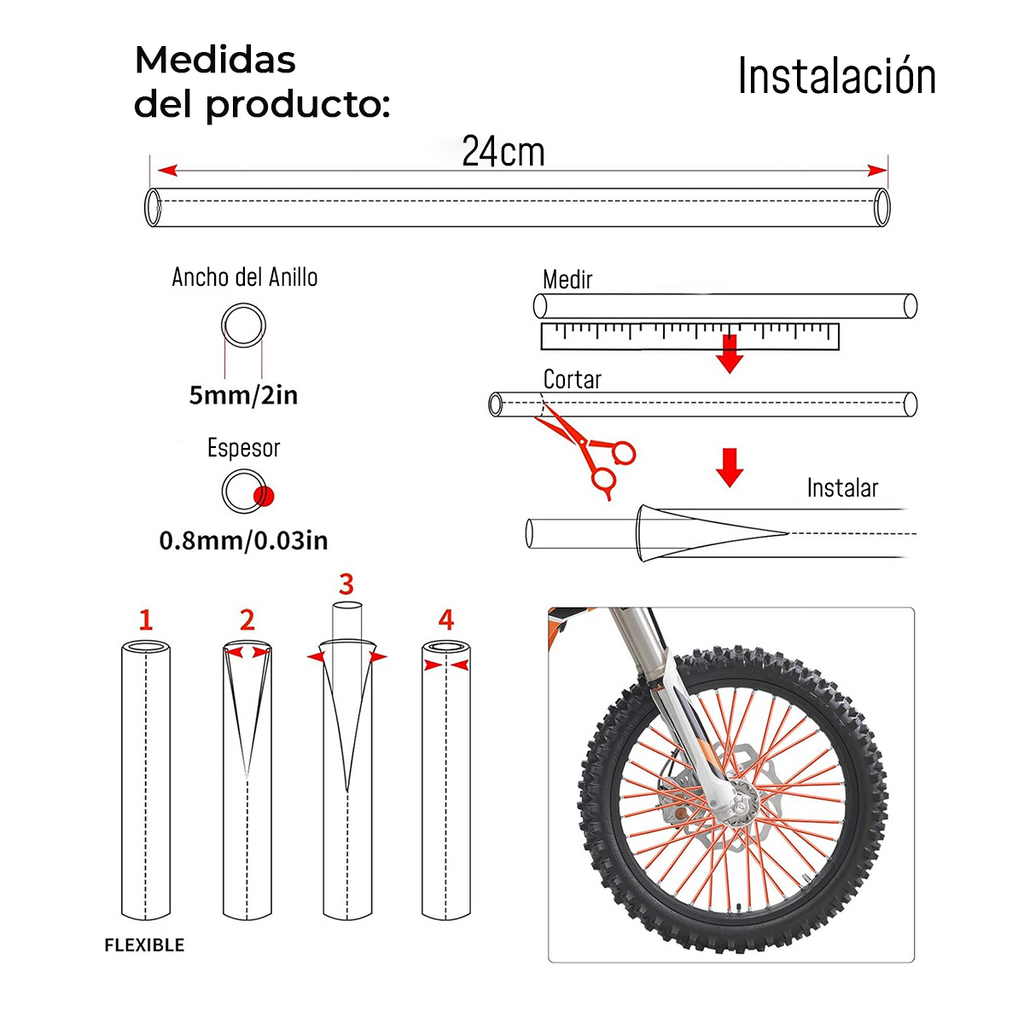 Medidas del producto:

Instalación

24cm

Ancho del Anillo

5mm/2in

Espesor

0.8mm/0.03in

Medir

Cortar

Instalar

1

2

3

4

FLEXIBLE