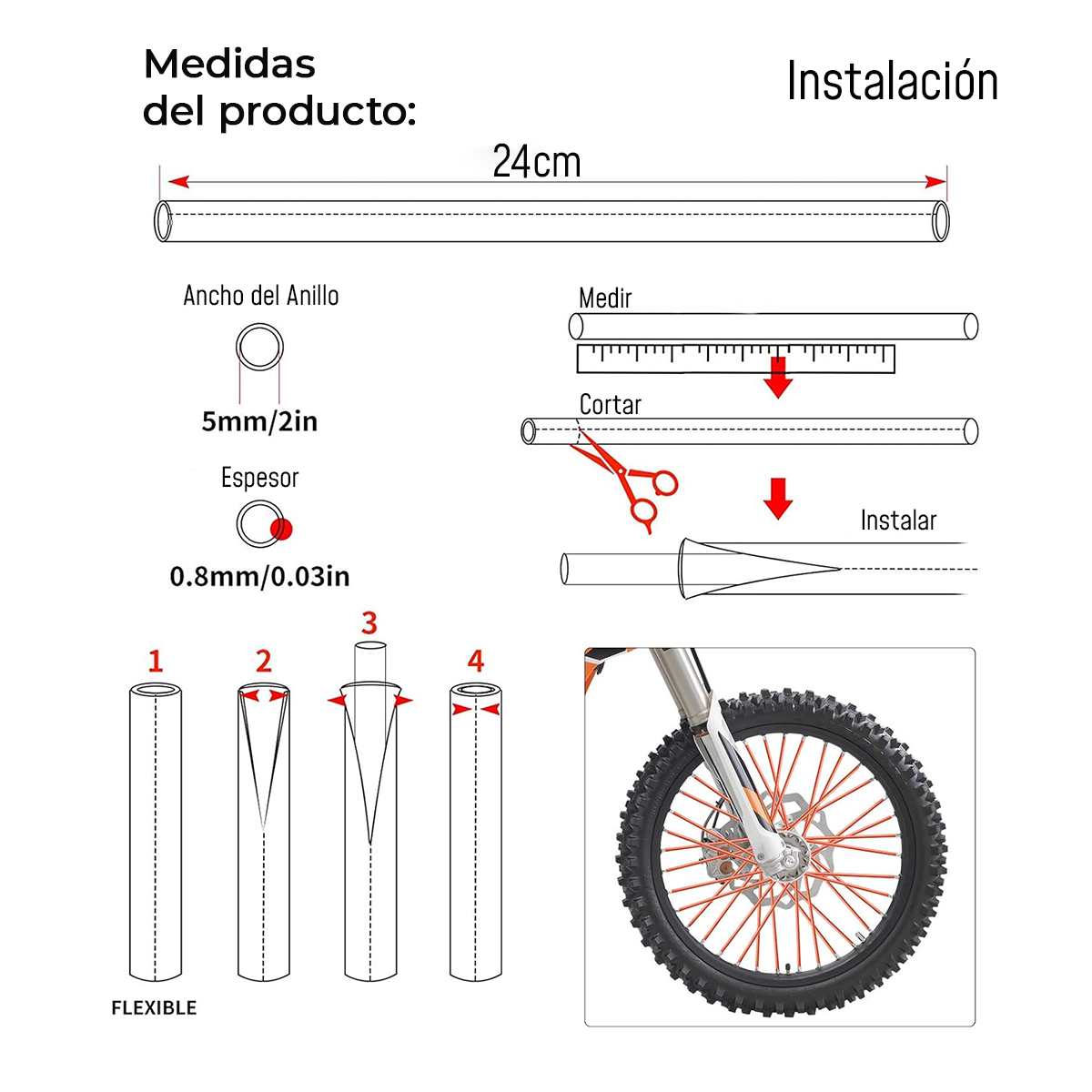 Medidas del producto:

Instalación

24cm

Ancho del Anillo

5mm/2in

Espesor

0.8mm/0.03in

Medir

Cortar

Instalar

1

2

3

4

FLEXIBLE